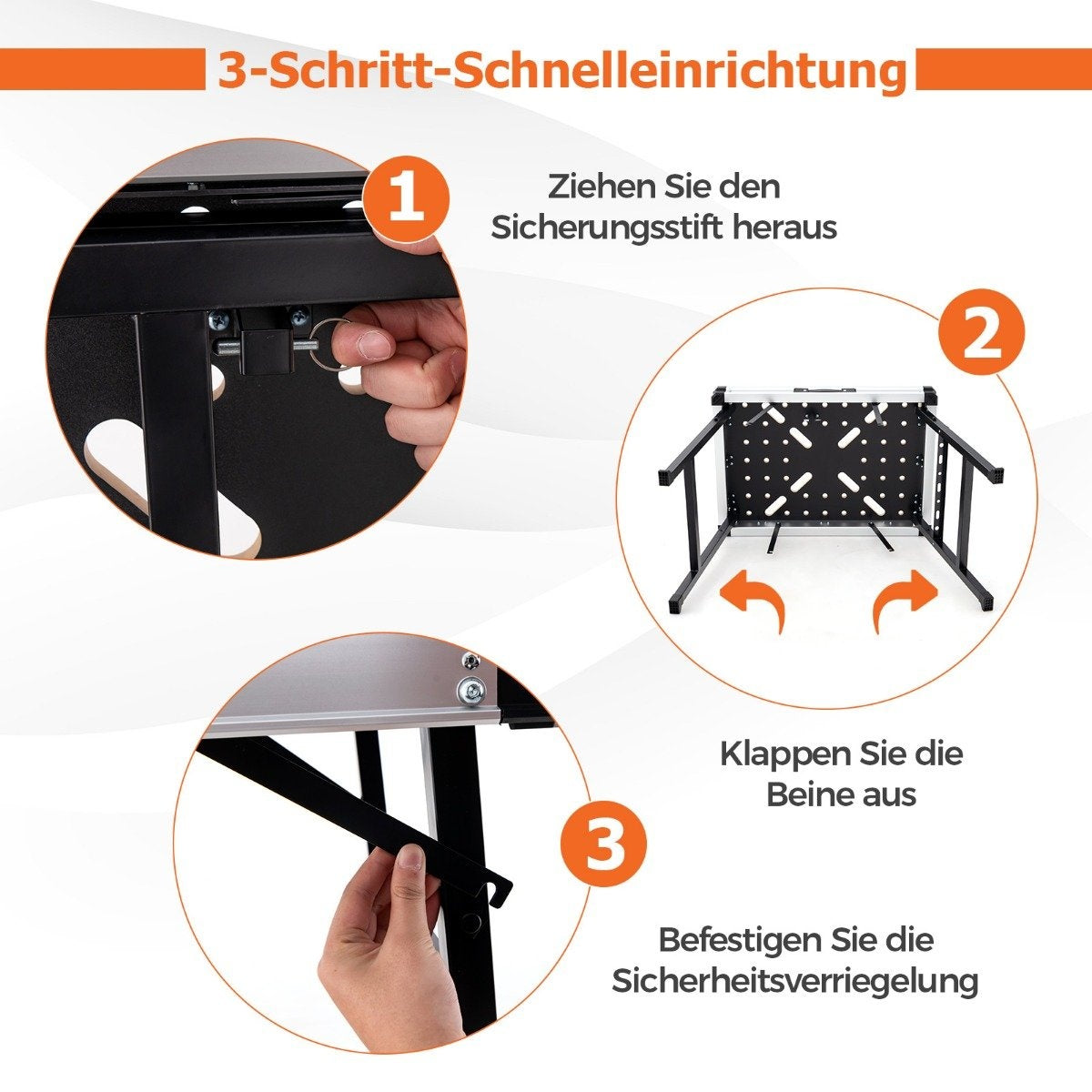 3-Schritt-Schnelleinrichtung

1

Ziehen Sie den Sicherungsstift heraus

2

Klappen Sie die Beine aus

3

Befestigen Sie die Sicherheitsverriegelung