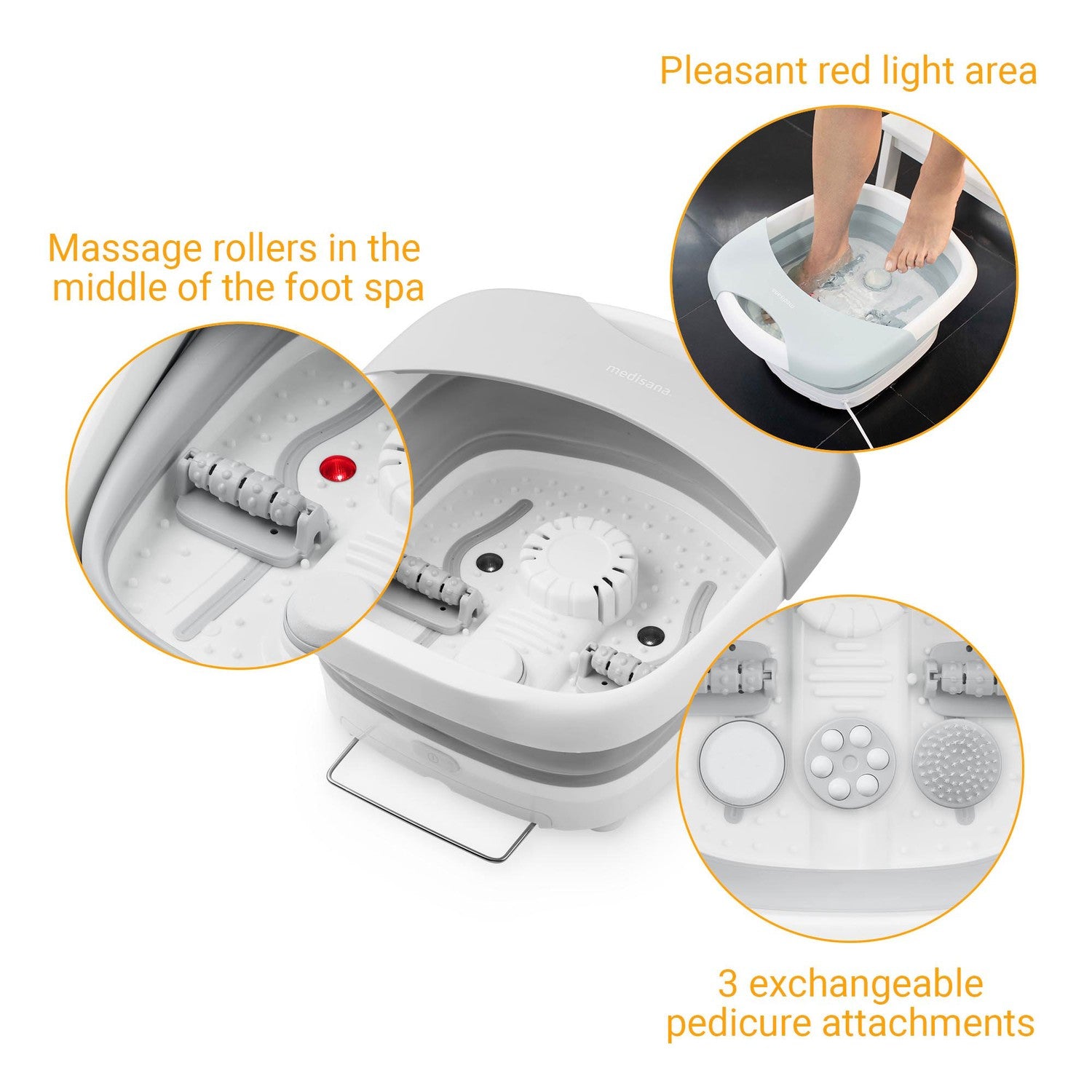 Pleasant red light area

Massage rollers in the middle of the foot spa

medisana

medisana

3 exchangeable pedicure attachments