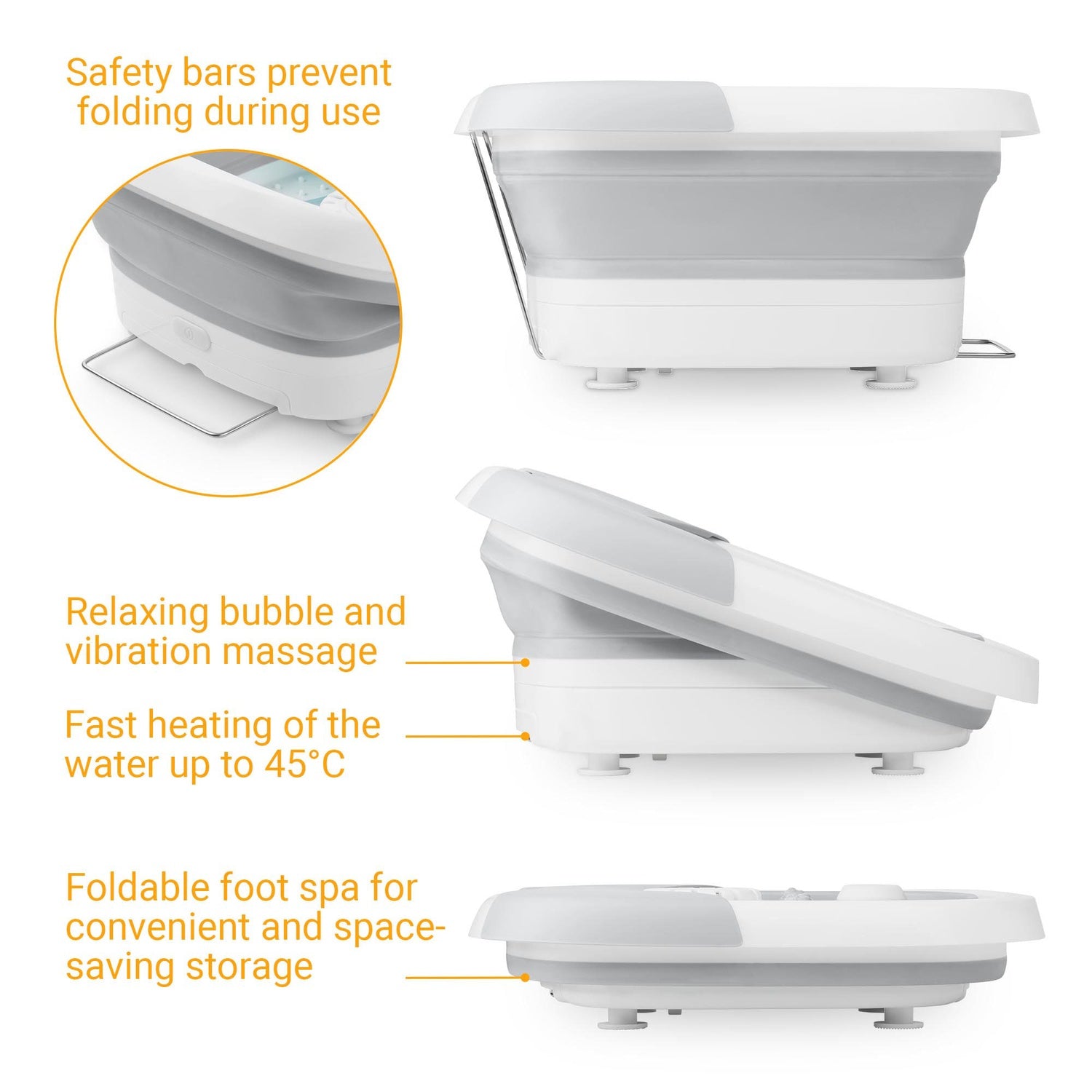 Safety bars prevent folding during use

Relaxing bubble and vibration massage

Fast heating of the water up to 45°C

Foldable foot spa for convenient and space-saving storage