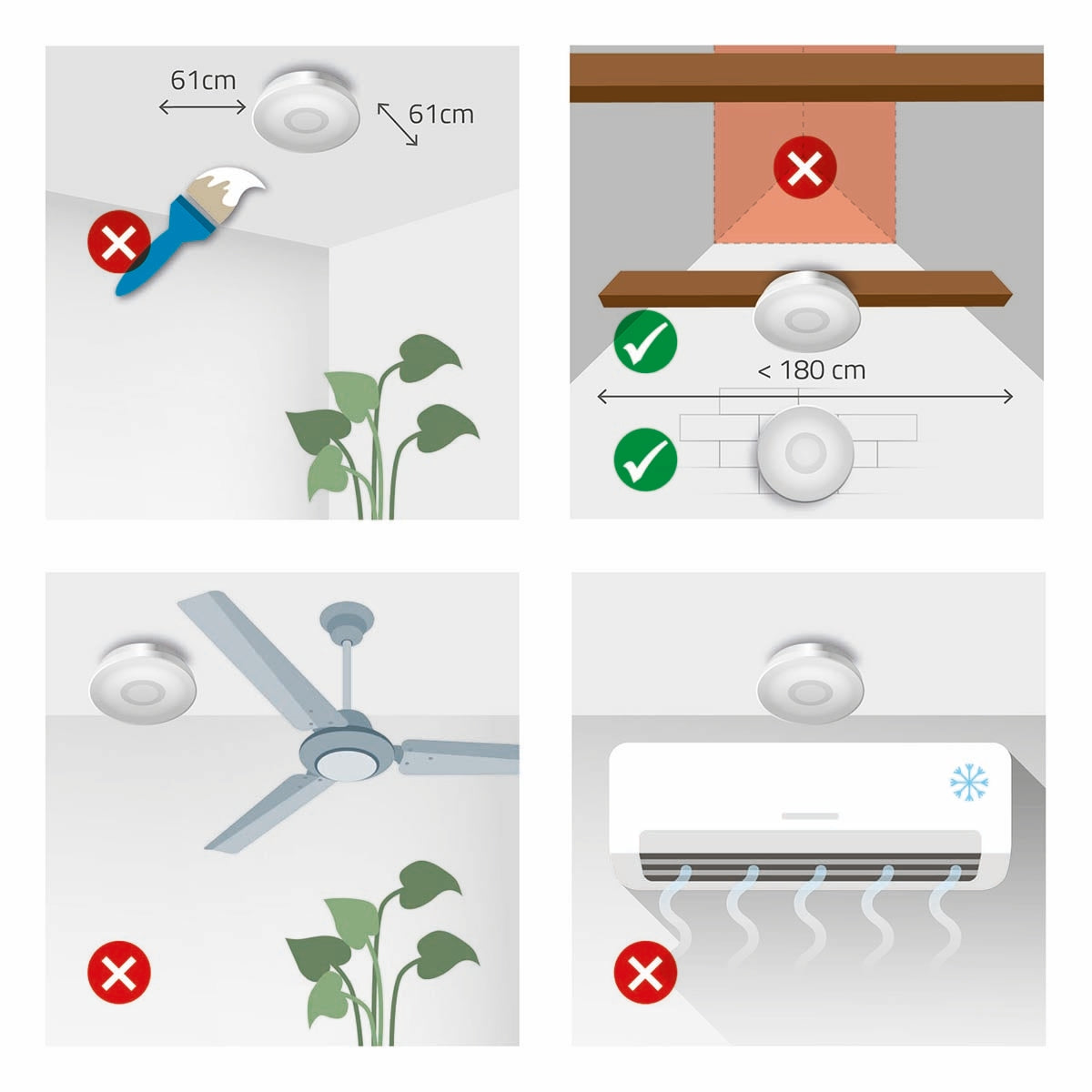 61cm
61cm

< 180 cm