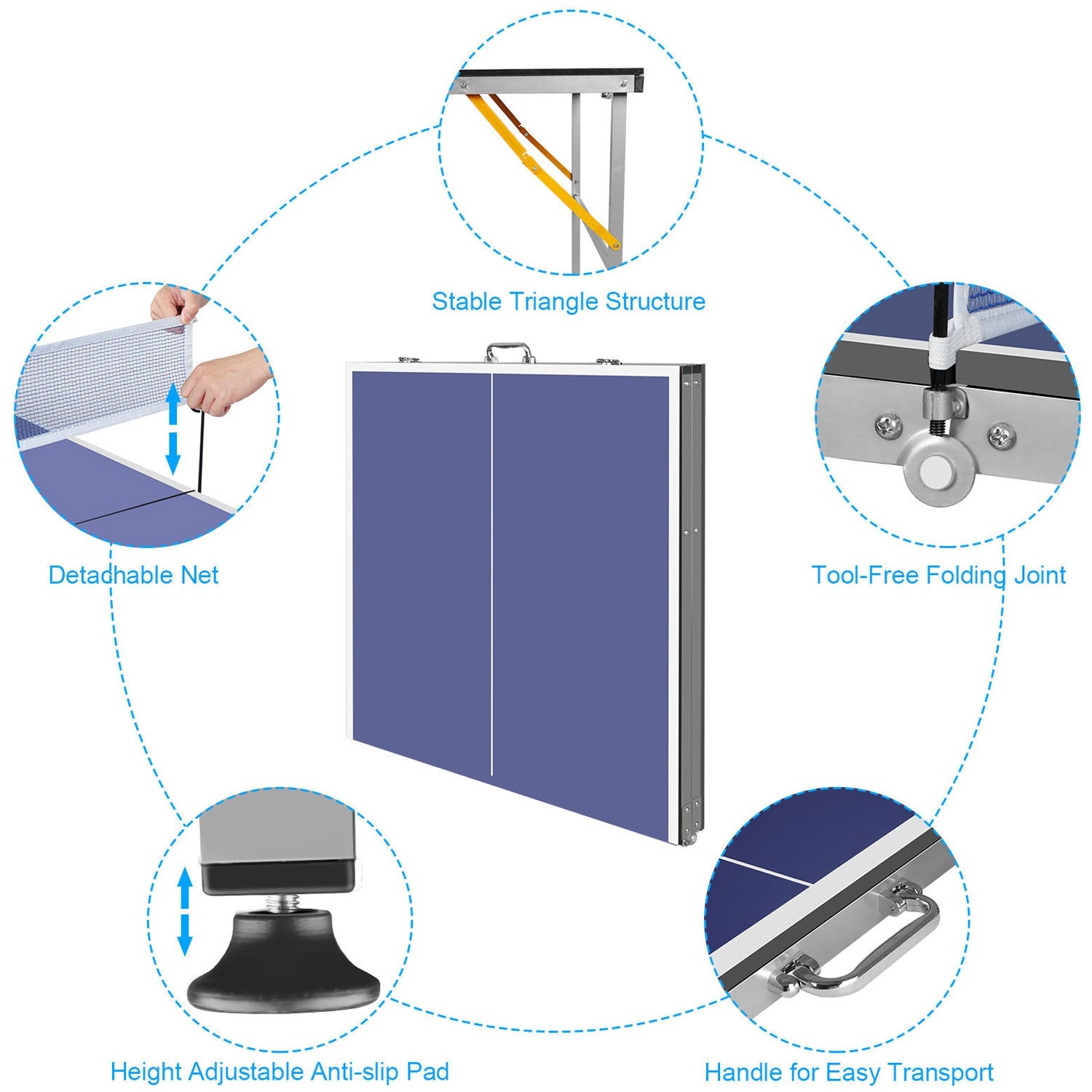 Stable Triangle Structure

Detachable Net

Tool-Free Folding Joint

Height Adjustable Anti-slip Pad

Handle for Easy Transport