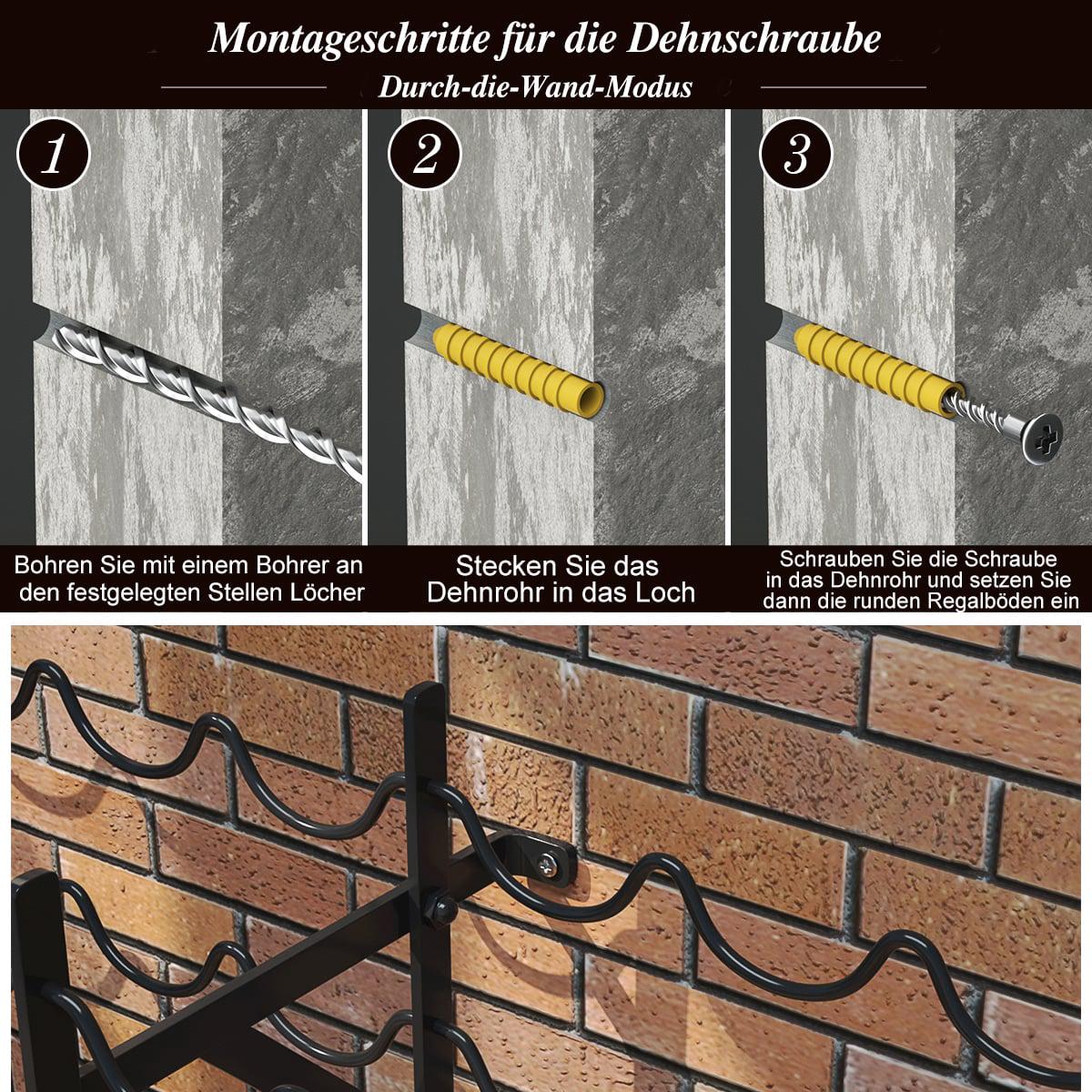 Montageschritte für die Dehnschraube

Durch-die-Wand-Modus

1

Bohren Sie mit einem Bohrer an den festgelegten Stellen Löcher

2

Stecken Sie das Dehnrohr in das Loch

3

Schrauben Sie die Schraube in das Dehnrohr und setzen Sie dann die runden Regalböden ein