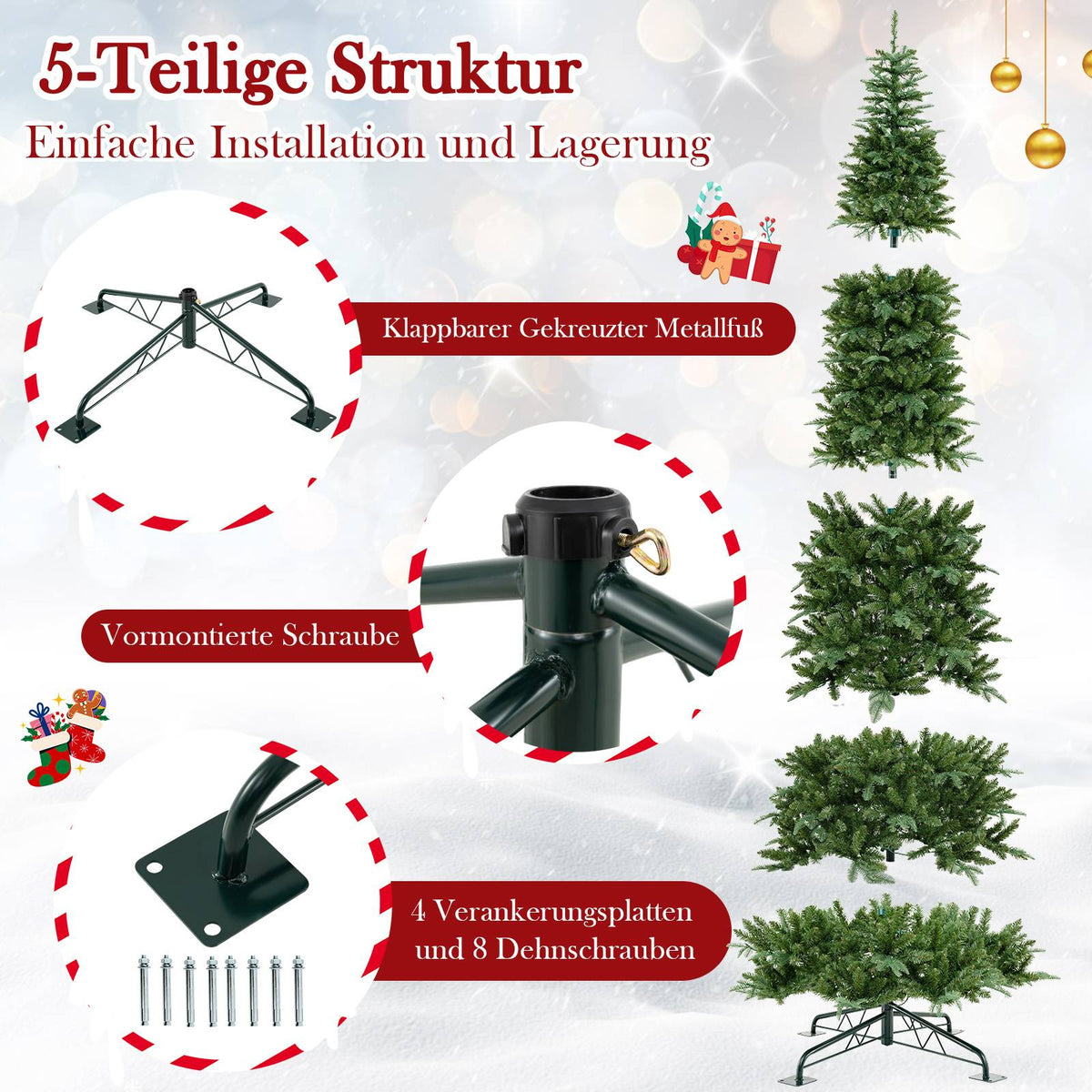 5-Teilige Struktur
Einfache Installation und Lagerung

Klappbarer Gekreuzter Metallfuß

Vormontierte Schraube

4 Verankerungsplatten und 8 Dehnschrauben