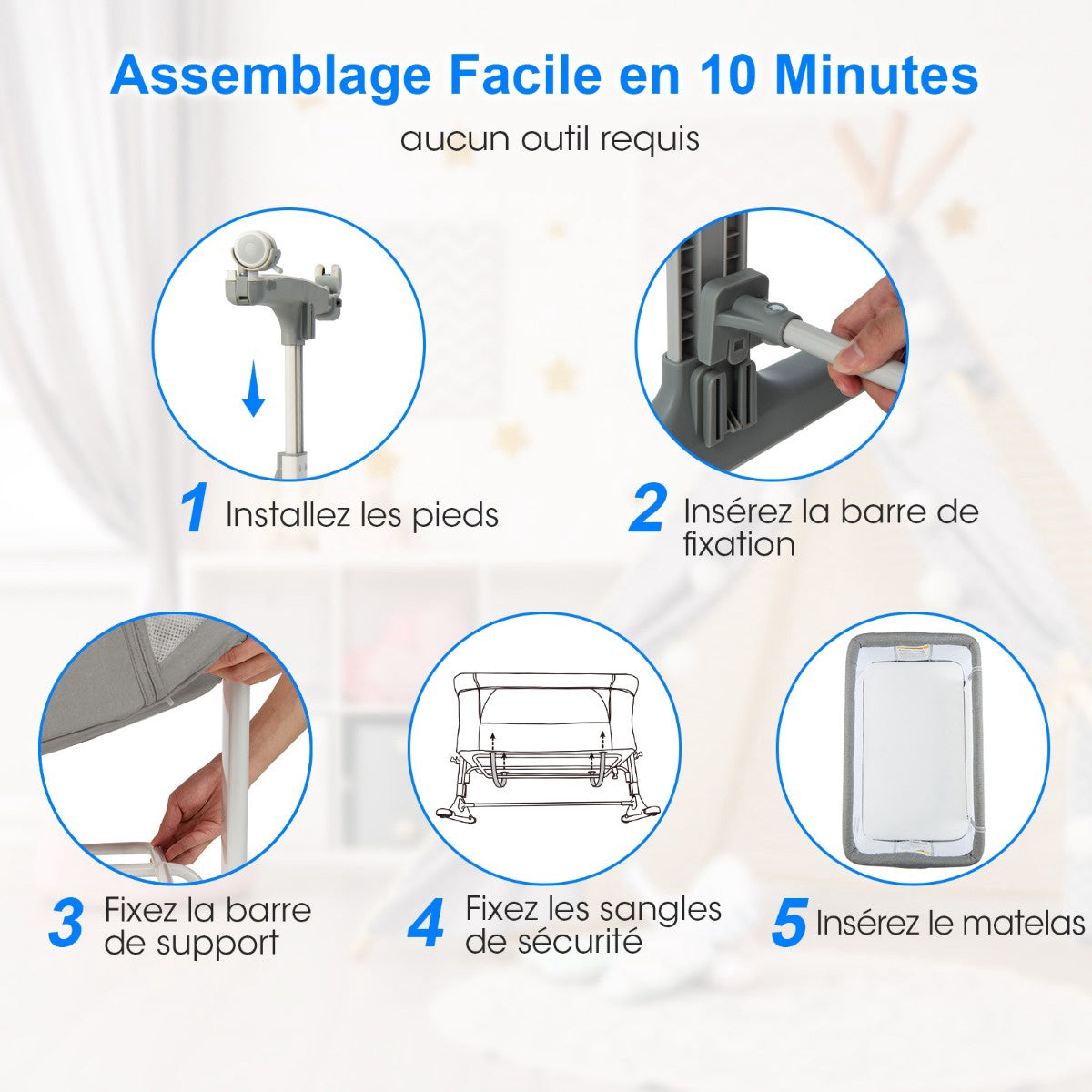 Assemblage Facile en 10 Minutes
aucun outil requis

1 Installez les pieds

2 Insérez la barre de fixation

3 Fixez la barre de support

4 Fixez les sangles de sécurité

5 Insérez le matelas