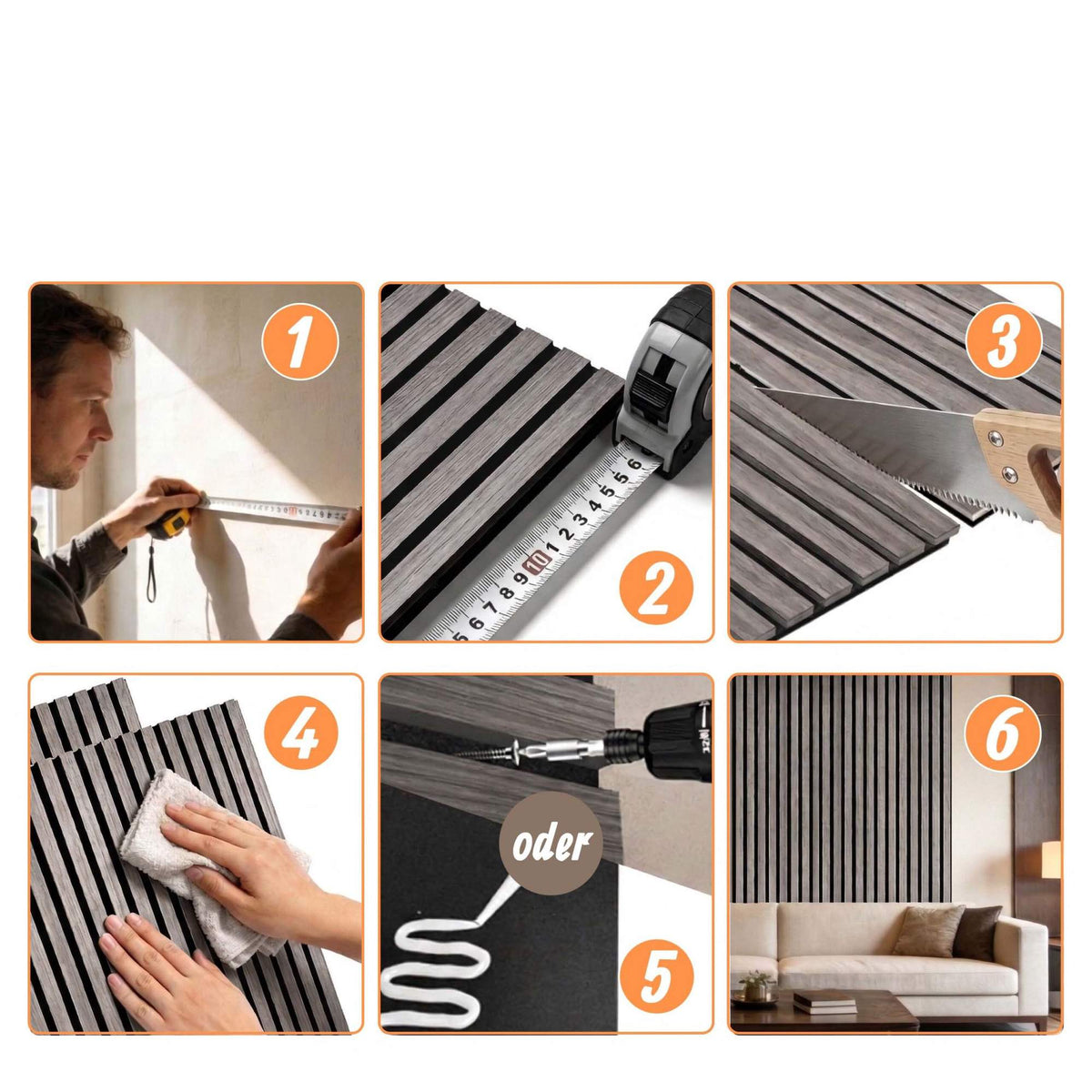 1

2

3

4

oder

5

6