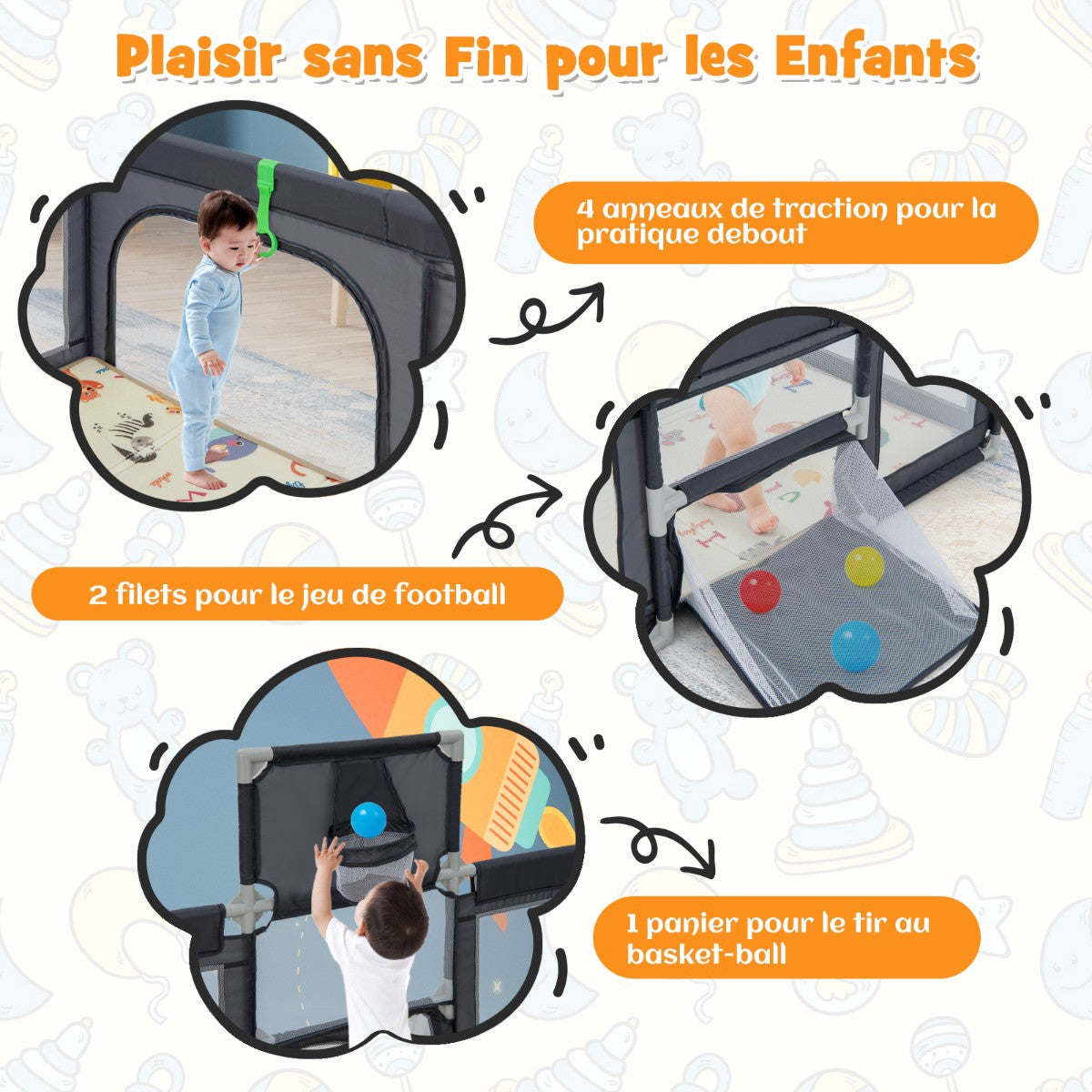 Plaisir sans Fin pour les Enfants

4 anneaux de traction pour la pratique debout

2 filets pour le jeu de football

1 panier pour le tir au basket-ball