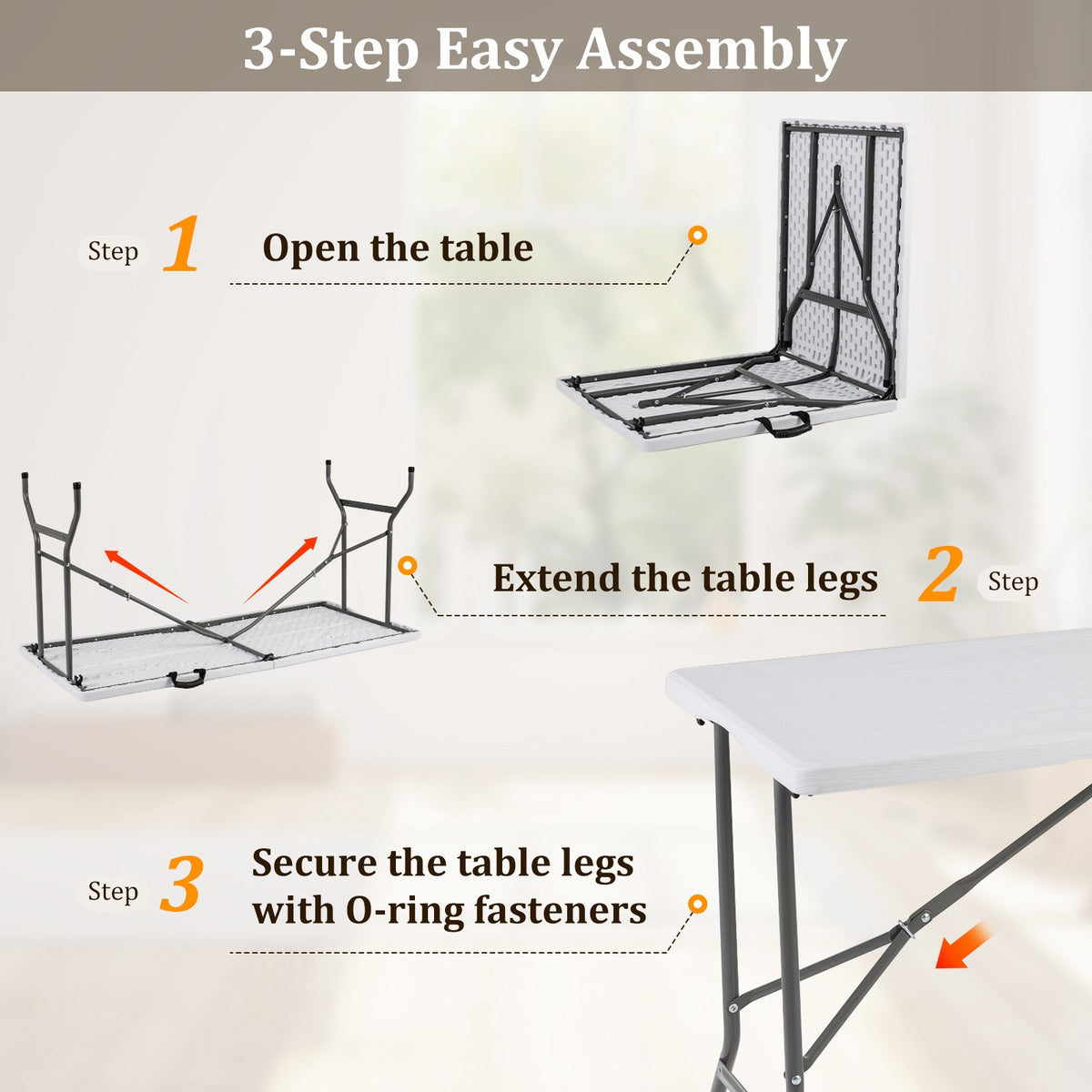 3-Step Easy Assembly

Step 1 Open the table

Extend the table legs 2 Step

Step 3 Secure the table legs with O-ring fasteners