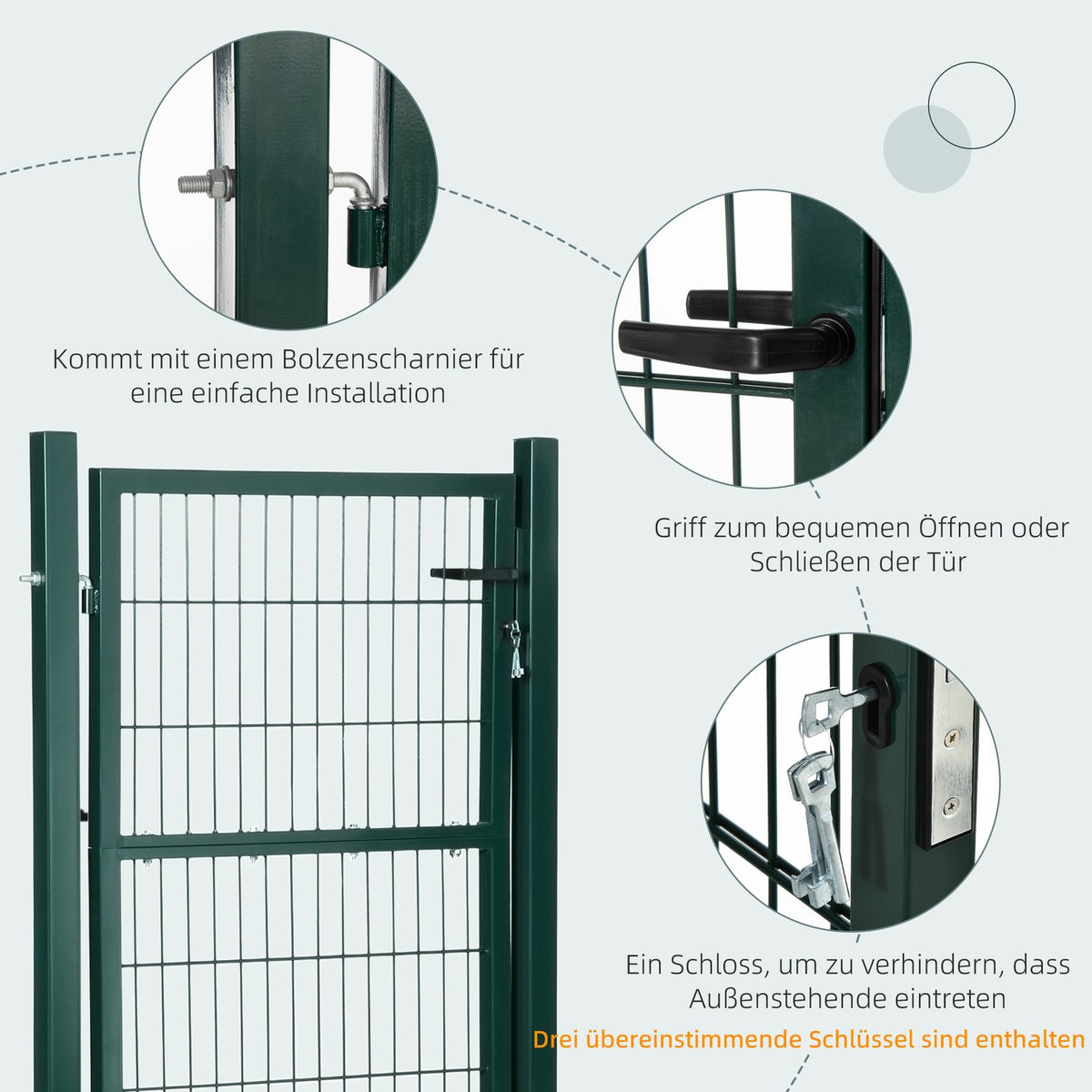 Kommt mit einem Bolzenscharnier für eine einfache Installation

Griff zum bequemen Öffnen oder Schließen der Tür

Ein Schloss, um zu verhindern, dass Außenstehende eintreten

Drei übereinstimmende Schlüssel sind enthalten