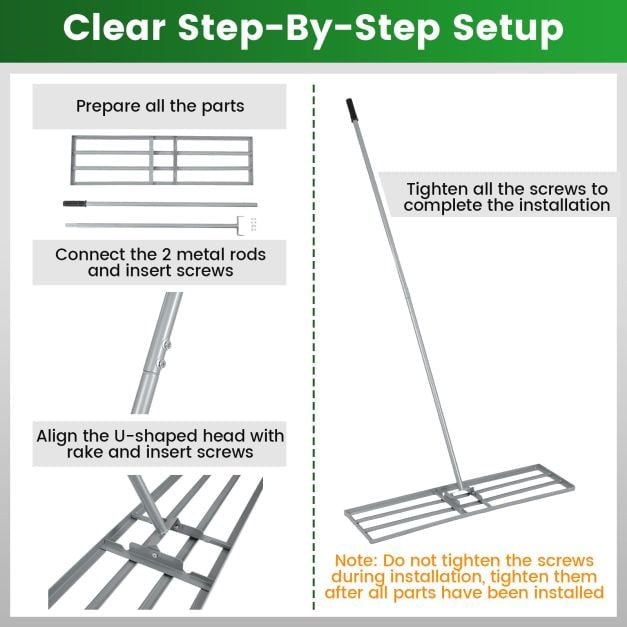 Clear Step-By-Step Setup

Prepare all the parts

Connect the 2 metal rods and insert screws

Align the U-shaped head with rake and insert screws

Tighten all the screws to complete the installation

Note: Do not tighten the screws during installation, tighten them after all parts have been installed