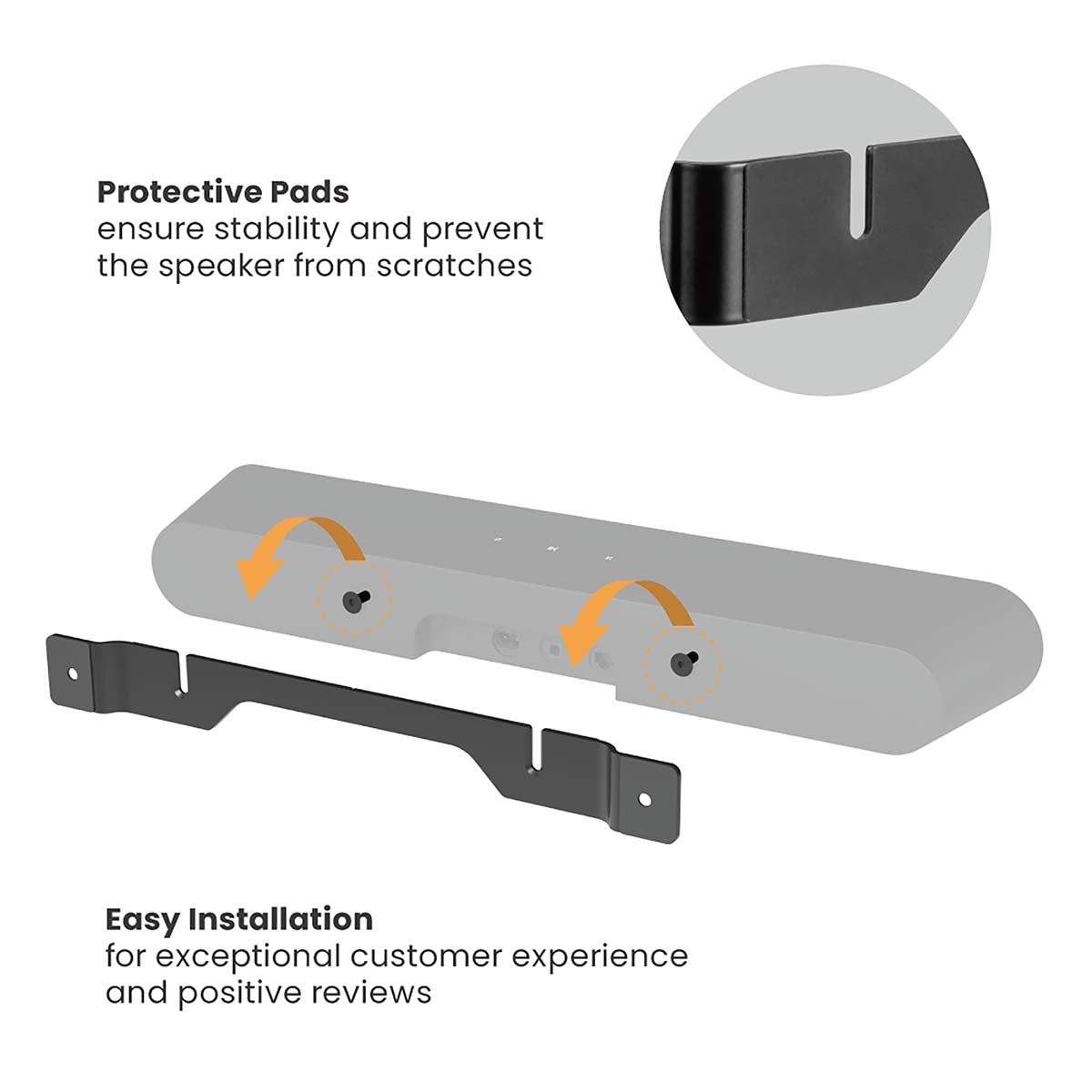 **Protective Pads**
ensure stability and prevent the speaker from scratches

**Easy Installation**
for exceptional customer experience and positive reviews