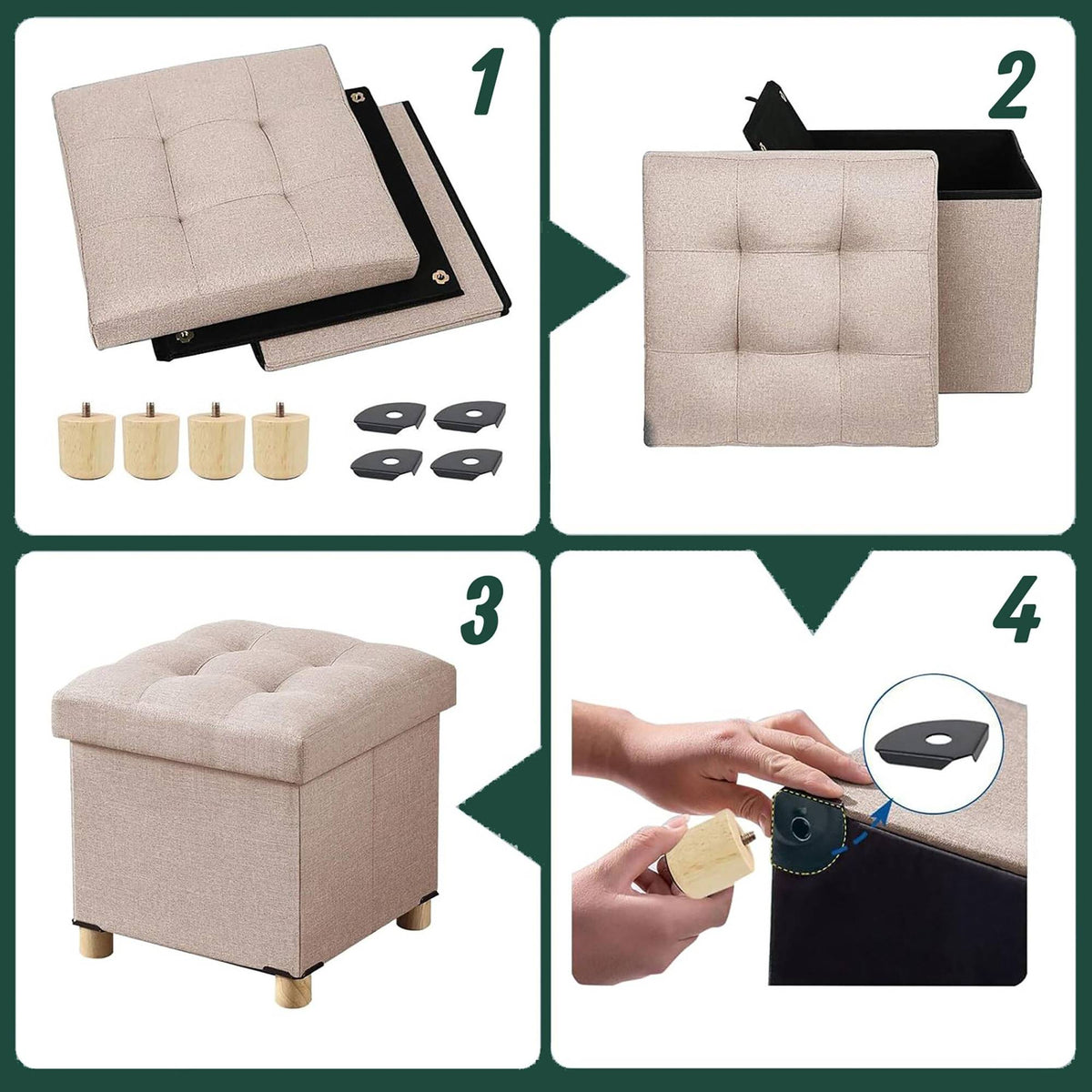 1

2

3

4